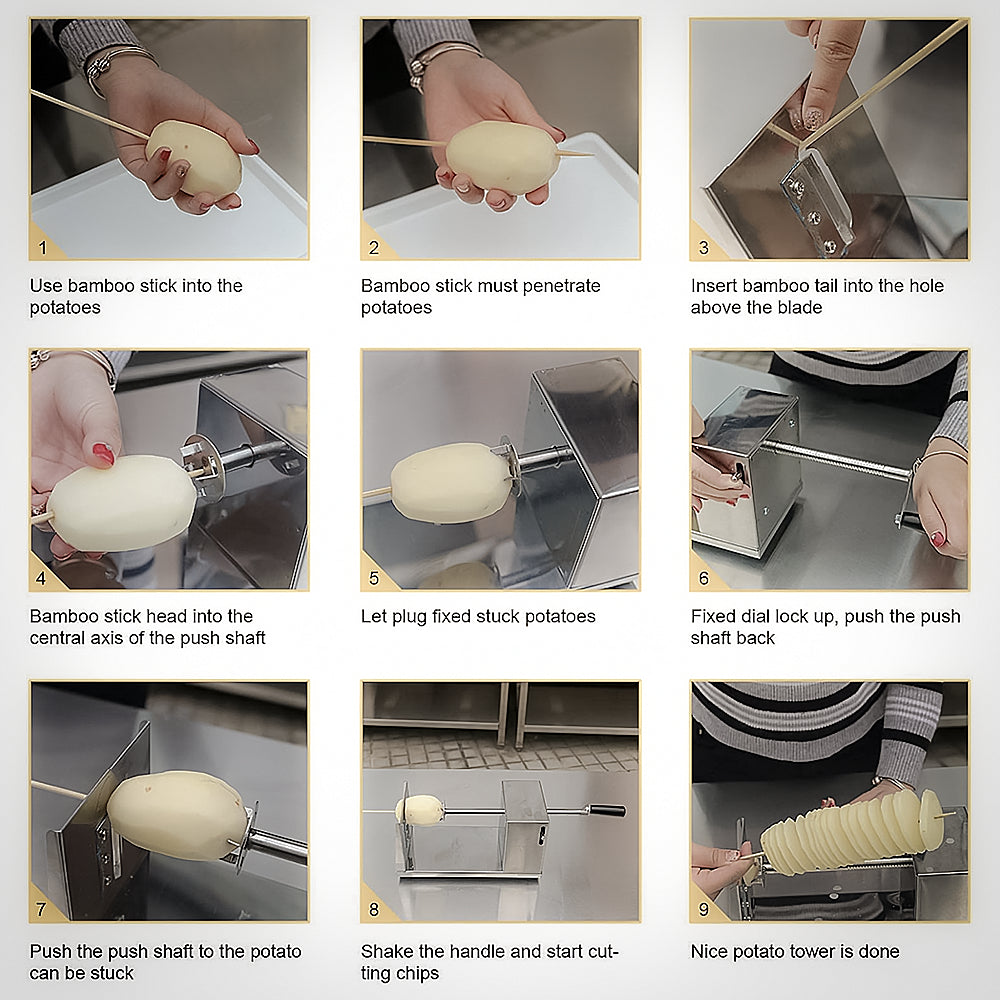 1

Use bamboo stick into the potatoes

2

Bamboo stick must penetrate potatoes

3

Insert bamboo tail into the hole above the blade

4

Bamboo stick head into the central axis of the push shaft

5

Let plug fixed stuck potatoes

6

Fixed dial lock up, push the push shaft back

7

Push the push shaft to the potato can be stuck

8

Shake the handle and start cutting chips

9

Nice potato tower is done