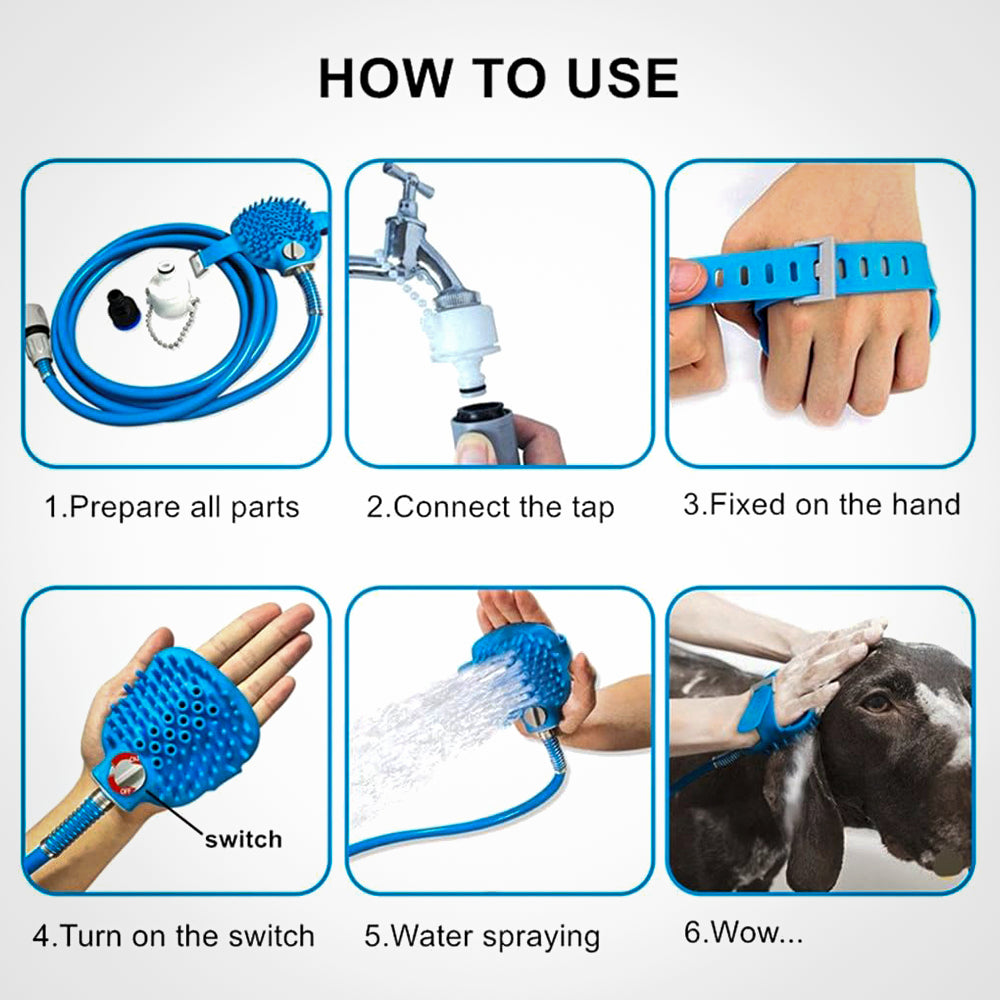 HOW TO USE

1.Prepare all parts

2.Connect the tap

3.Fixed on the hand

ON
OFF
switch

4.Turn on the switch

5.Water spraying

6.Wow...